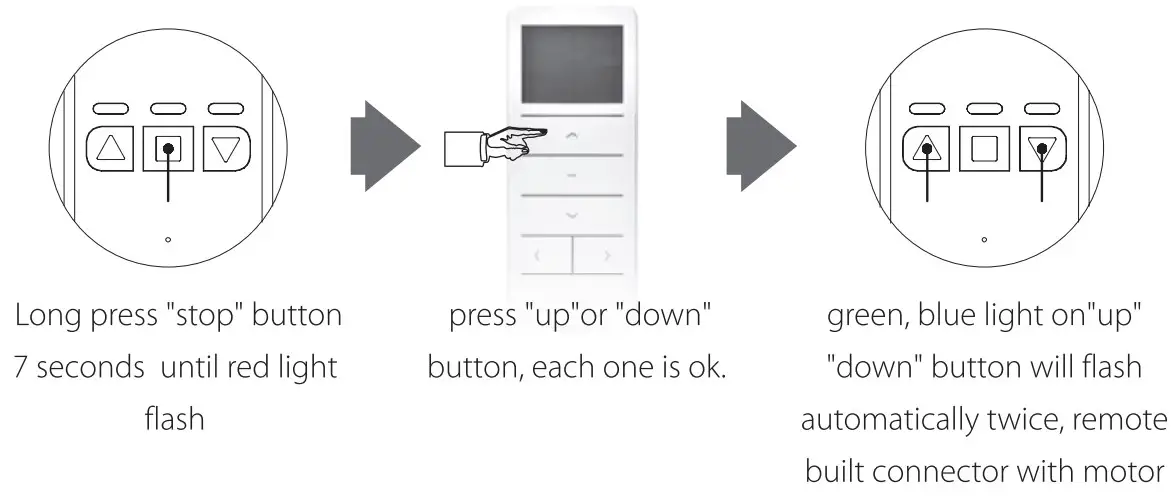 Long press "stop" button 7 seconds until red light flash

press "up"or "down" button, each one is ok.

green, blue light on"up" "down" button will flash automatically twice, remote built connector with motor