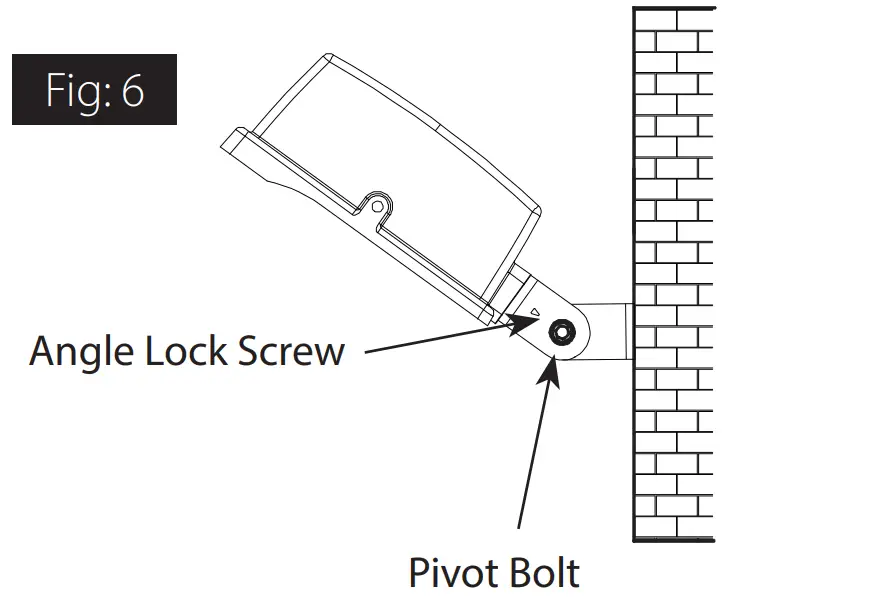 Fig: 6

Angle Lock Screw

Pivot Bolt