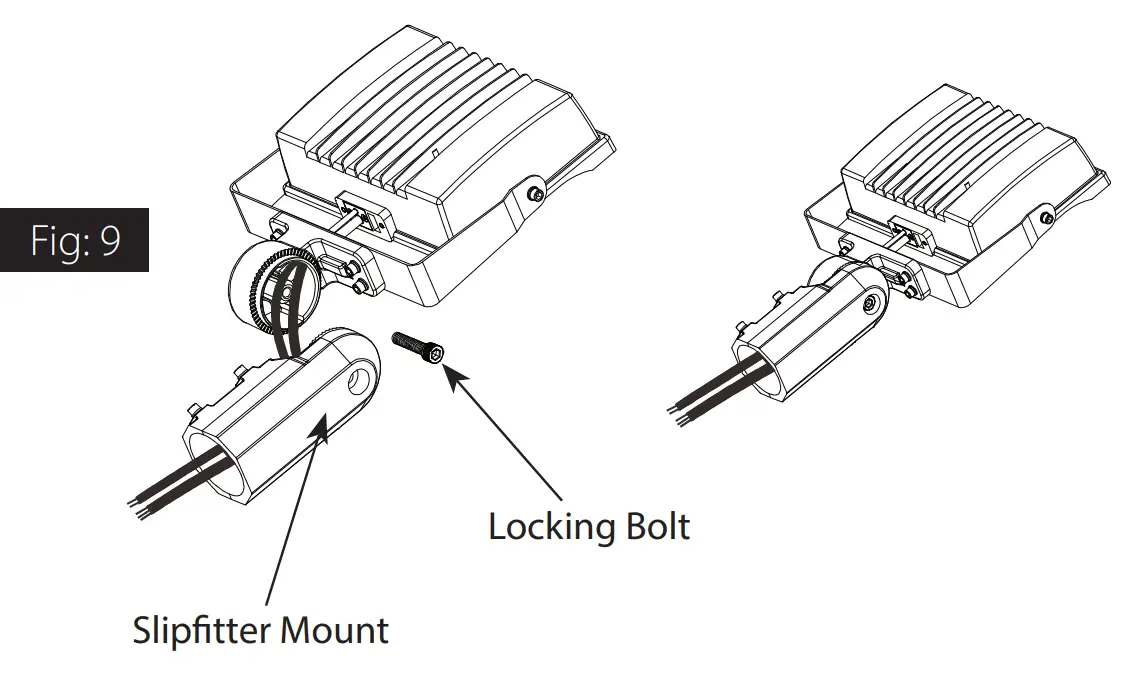 Fig: 9

Locking Bolt

Slipfitter Mount