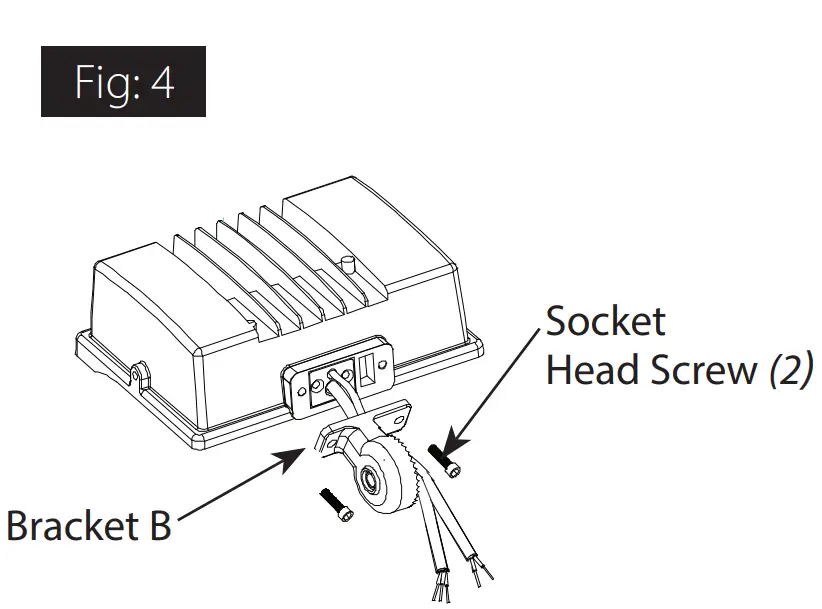 Fig: 4

Socket Head Screw (2)

Bracket B