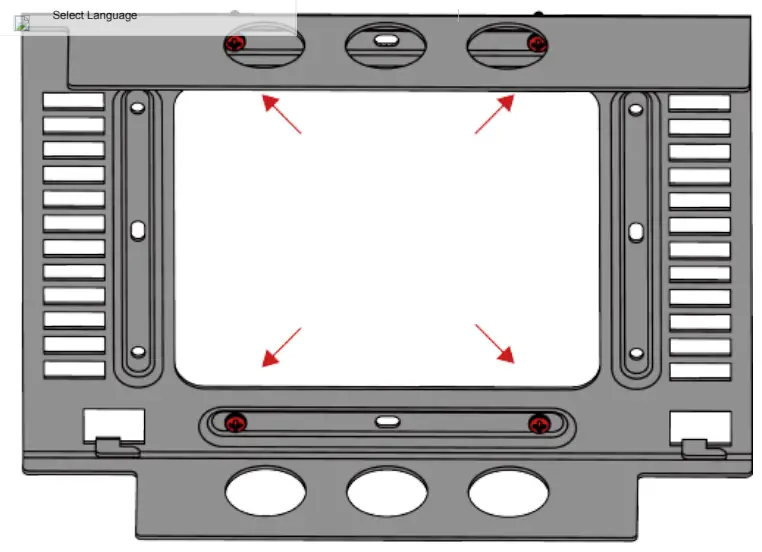 Select Language