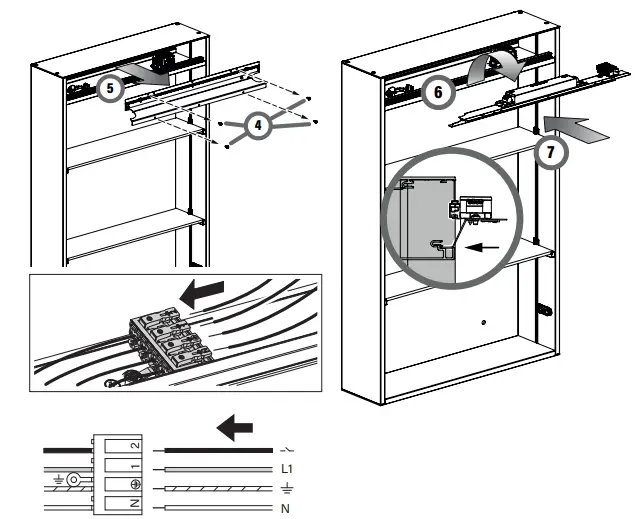 5
4
6
7
2
1
N
L1
N