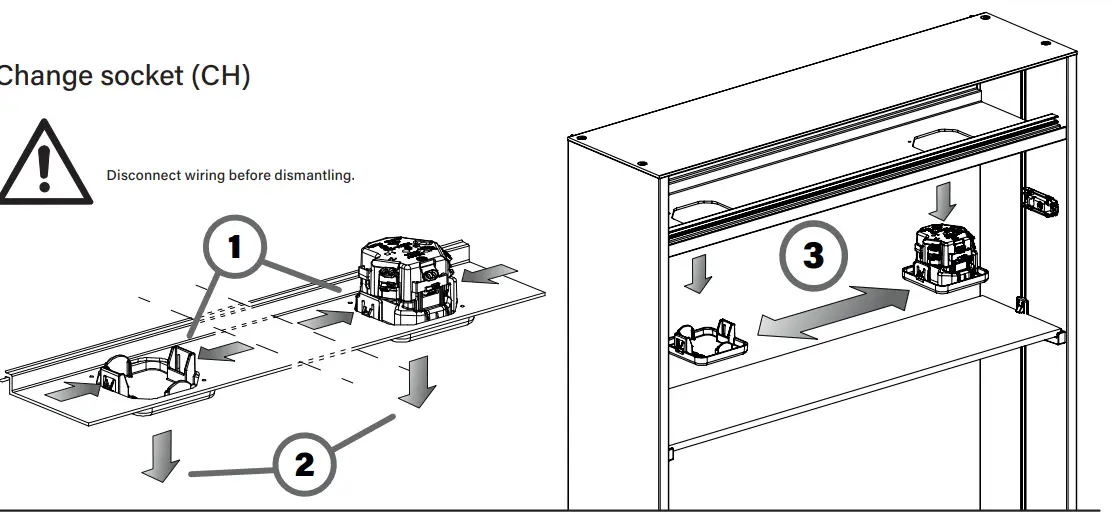 Change socket (CH)

Disconnect wiring before dismantling.

1

2

3