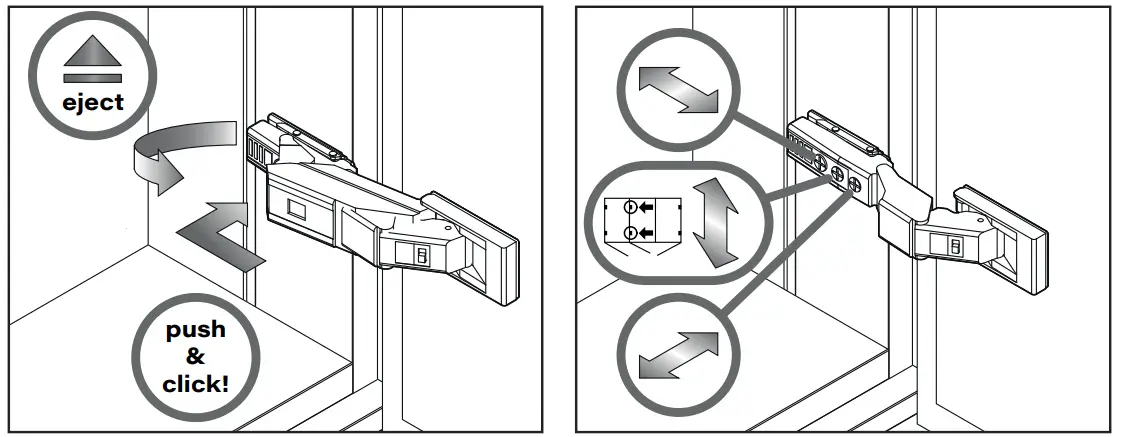 eject

push
&
click!