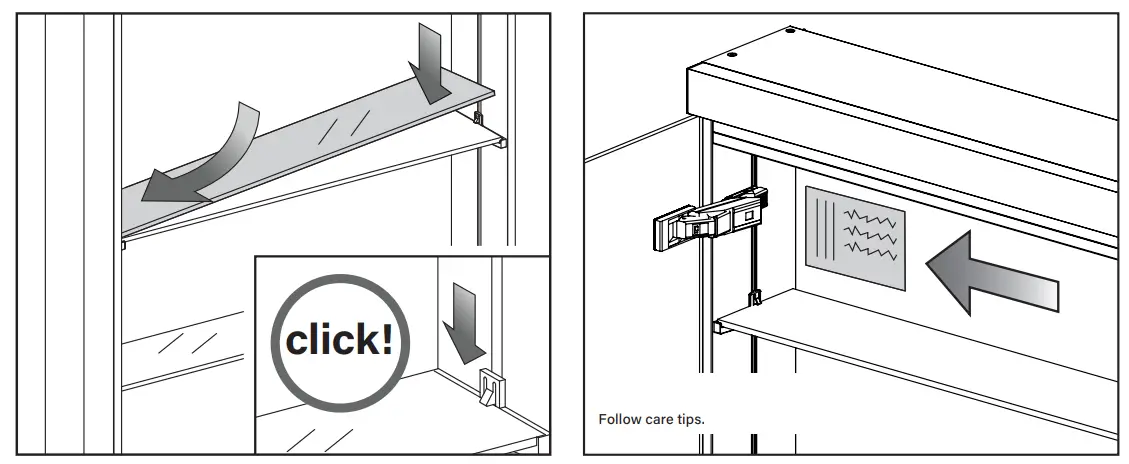 click!

Follow care tips.