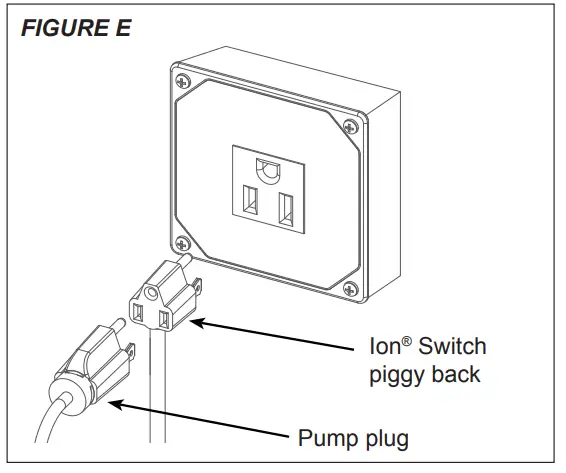 FIGURE E

Ion® Switch piggy back

Pump plug