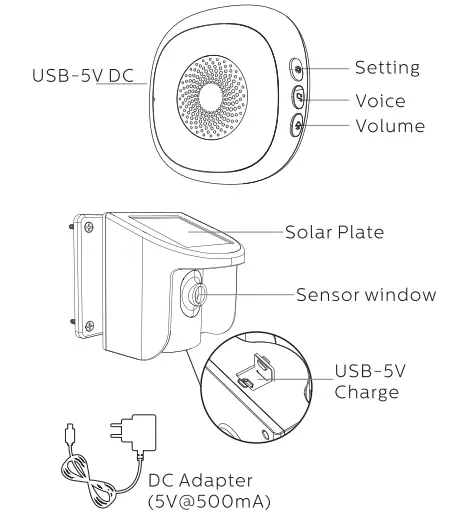 USB-5V DC

Setting

Voice

Volume

Solar Plate

Sensor window

USB-5V Charge

DC Adapter (5V@500mA)