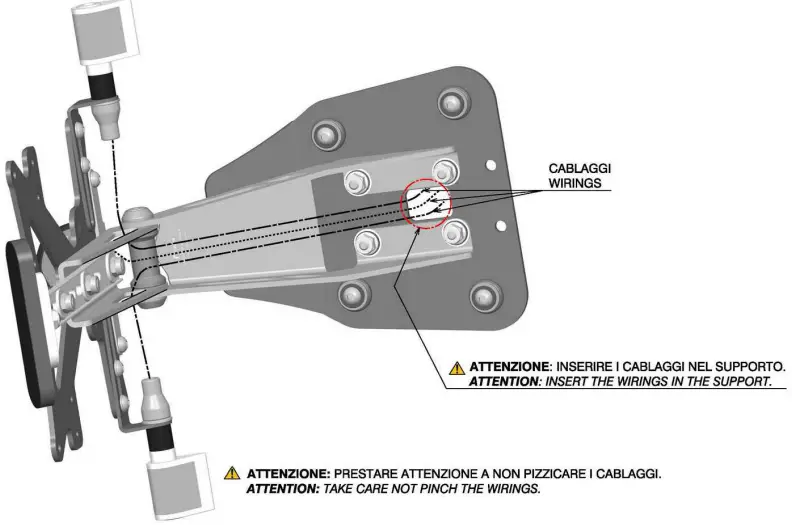 CABLAGGI
WIRINGS

ATTENZIONE: INSERIRE I CABLAGGI NEL SUPPORTO.
ATTENTION: INSERT THE WIRINGS IN THE SUPPORT.

ATTENZIONE: PRESTARE ATTENZIONE A NON PIZZICARE I CABLAGGI.
ATTENTION: TAKE CARE NOT PINCH THE WIRINGS.