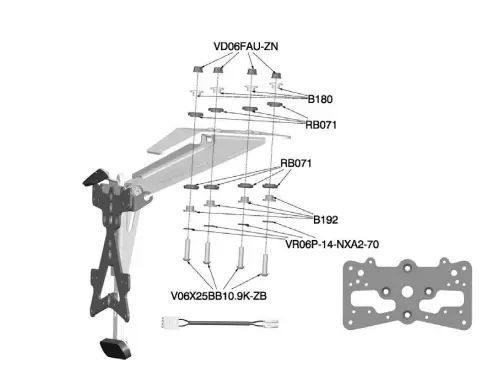 VD06FAU-ZN

B180

RB071

RB071

B192

VR06P-14-NXA2-70

V06X25BB10.9K-ZB