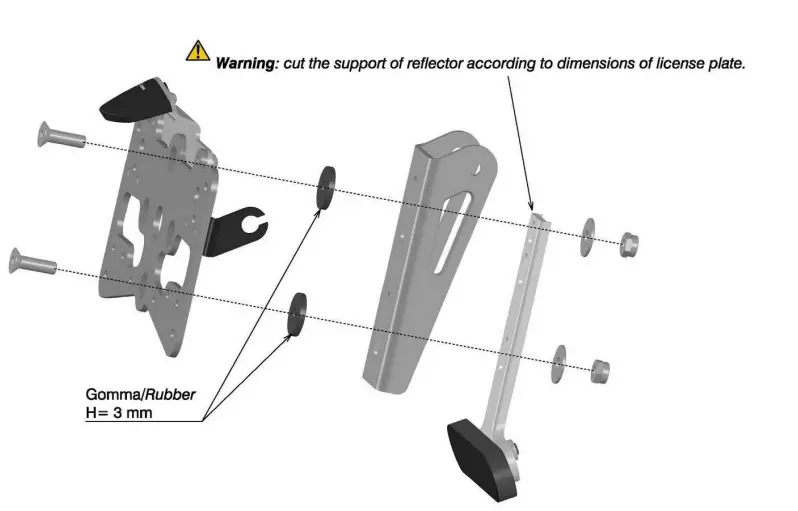 Warning: cut the support of reflector according to dimensions of license plate.

Gomma/Rubber
H= 3 mm