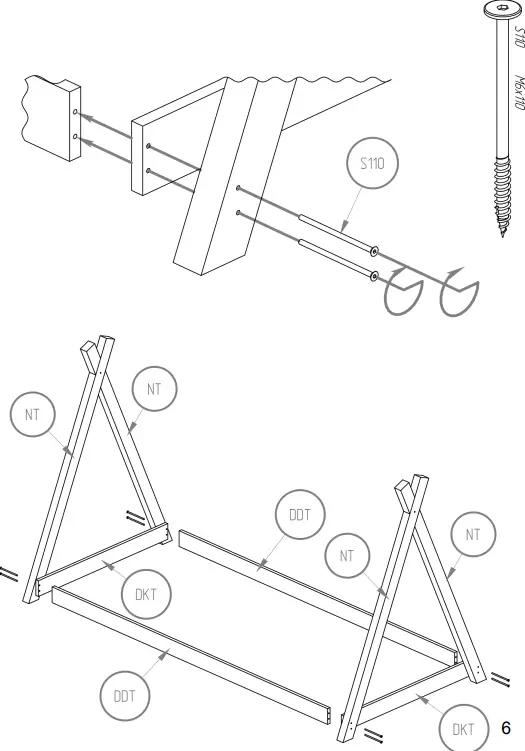 S110
M6x110

S110

NT
NT
DDT
NT
NT
DKT
DDT
DKT

6