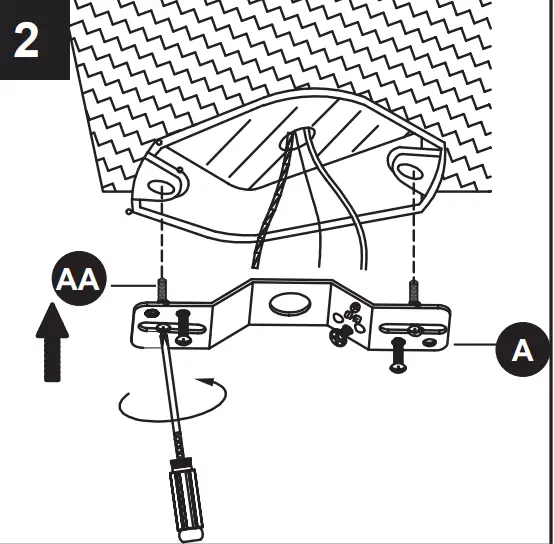 2

AA

A