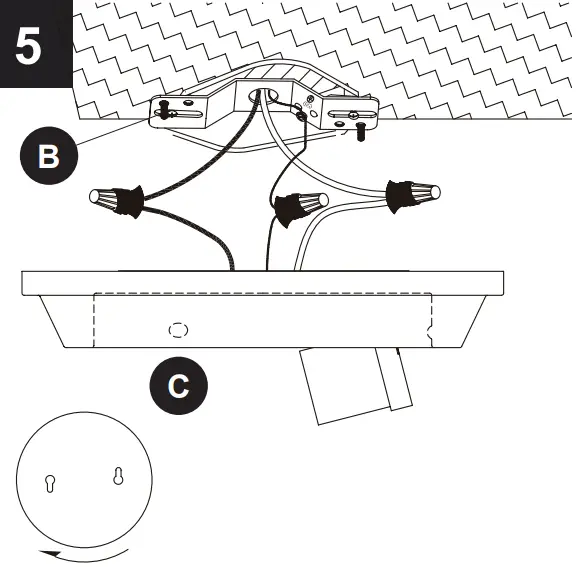 5

B

C