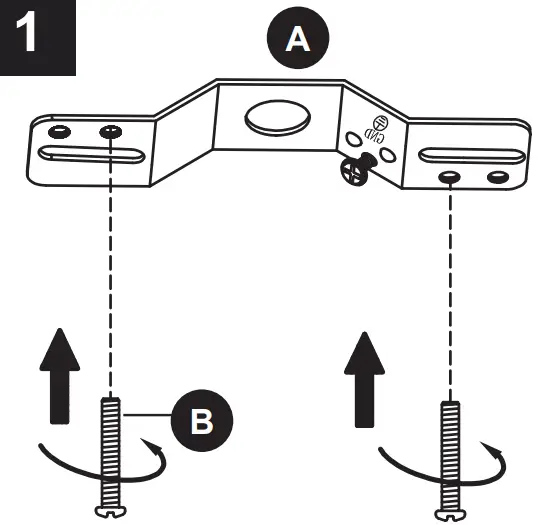 1

A

GND

B