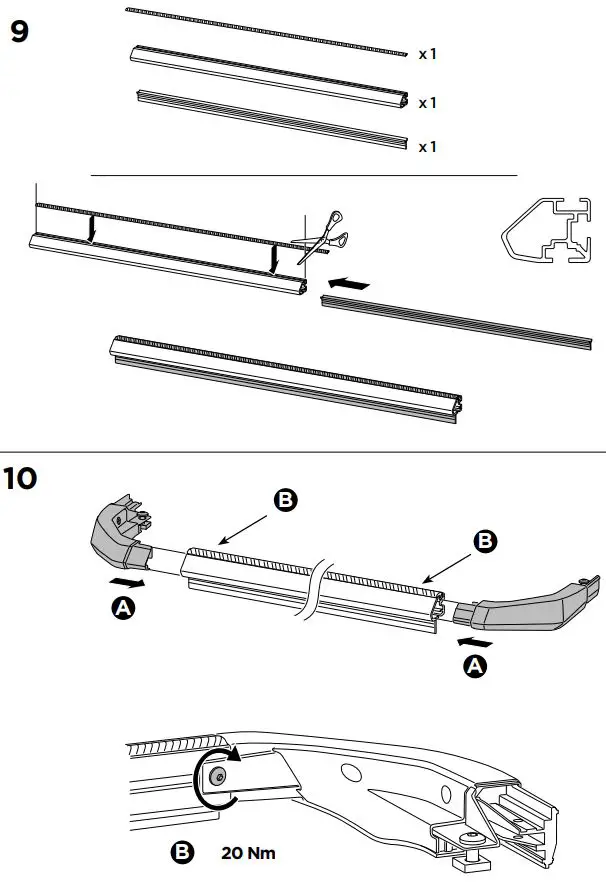 9

x 1

x 1

x 1

10

B

B

A

A

B 20 Nm