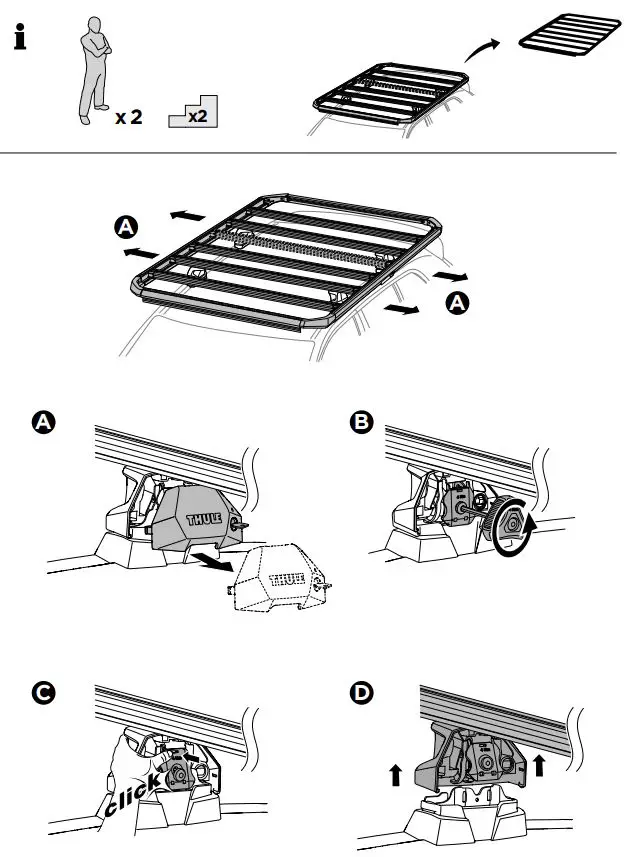 i

x 2

x2

A

A

A

THULE

THULE

B

C

click

D