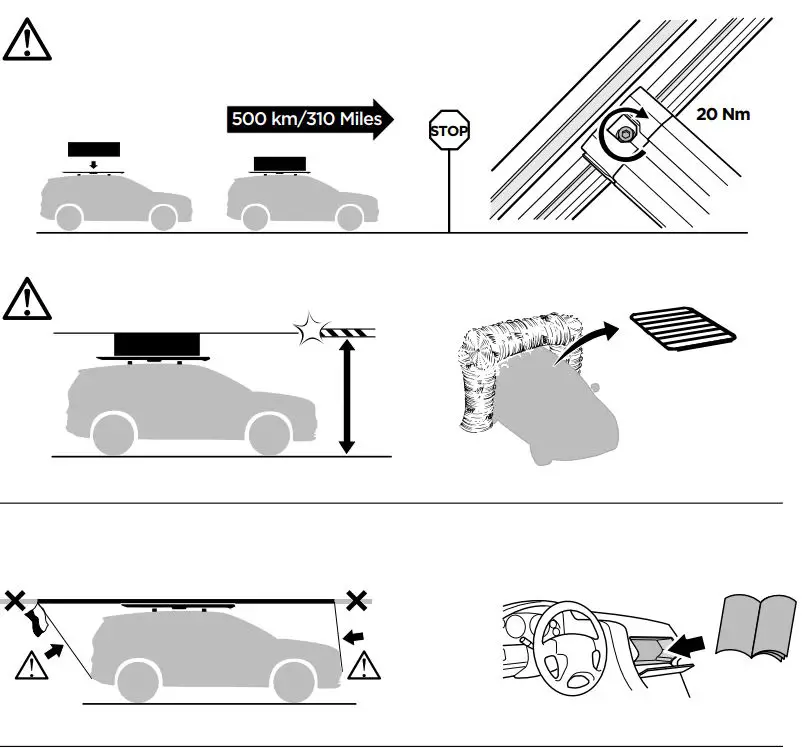 500 km/310 Miles

STOP

20 Nm