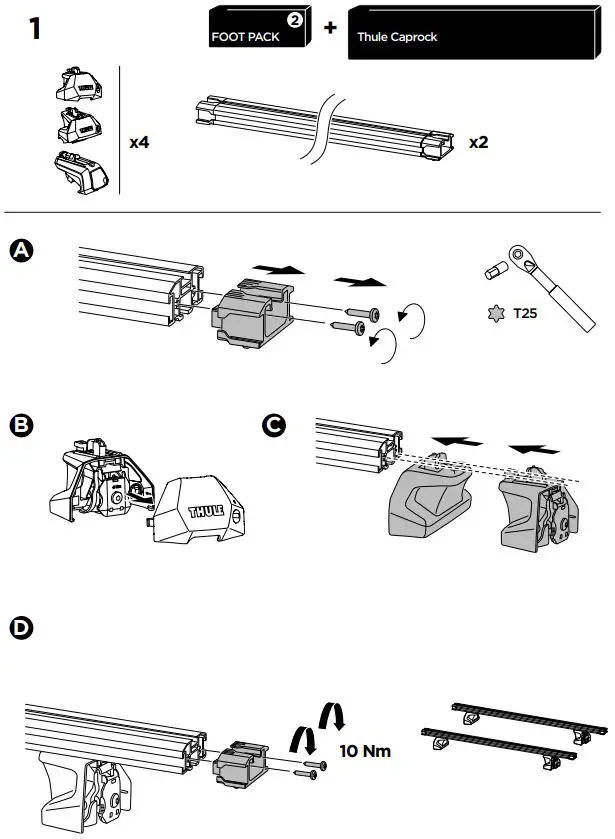 1

FOOT PACK 2 + Thule Caprock

x4

x2

A

T25

B

THULE

C

D

10 Nm