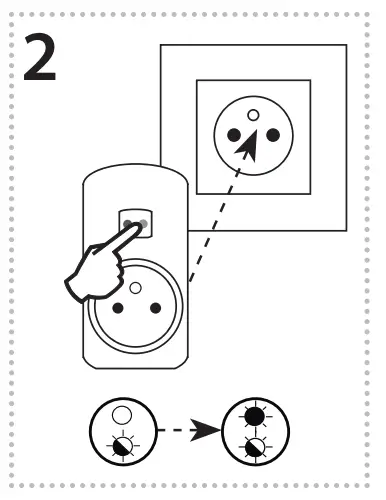 2