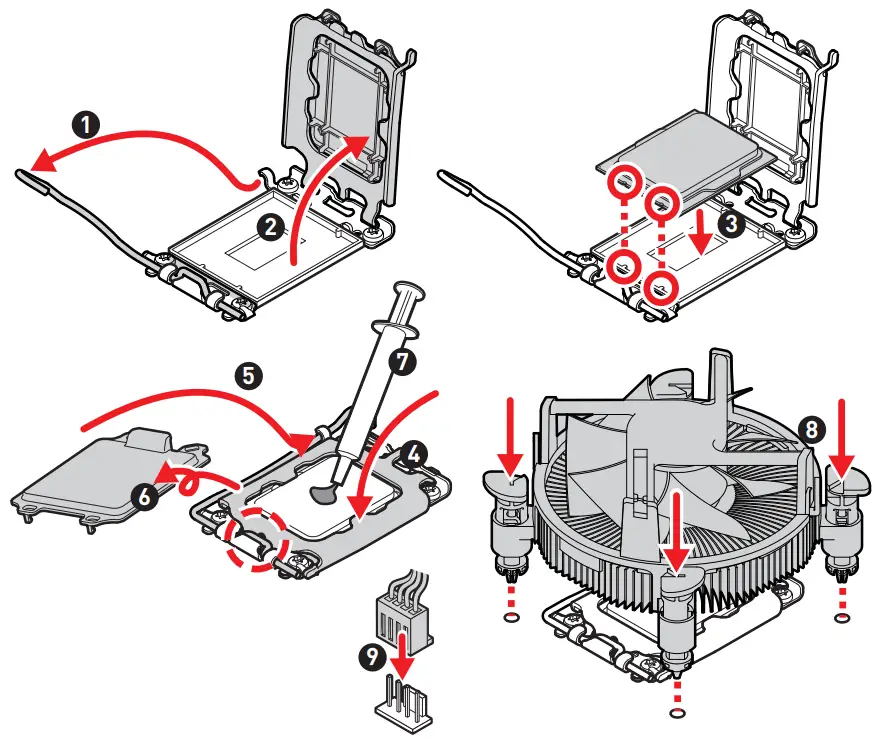 1
2
3
5
7
4
6
8
9