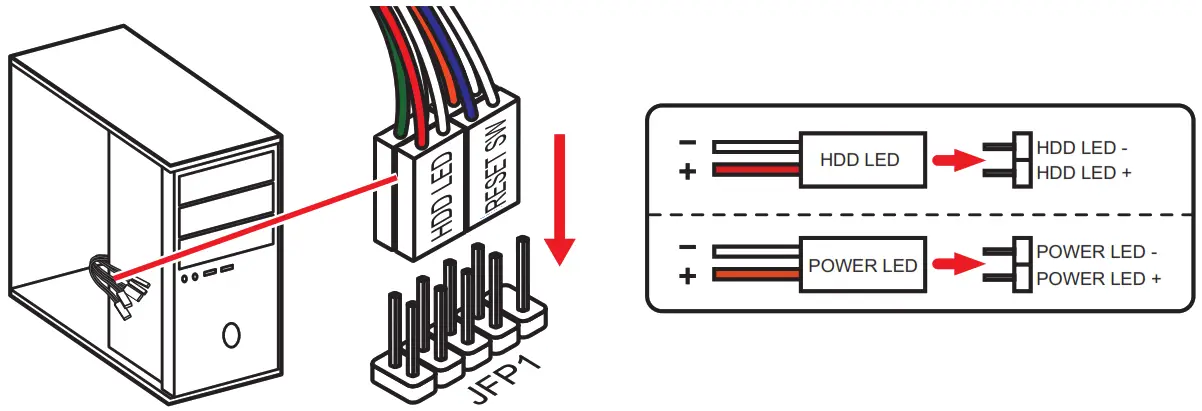 HDD LED
RESET SW
JFP1

−
+
HDD LED
HDD LED -
HDD LED +

−
+
POWER LED
POWER LED -
POWER LED +