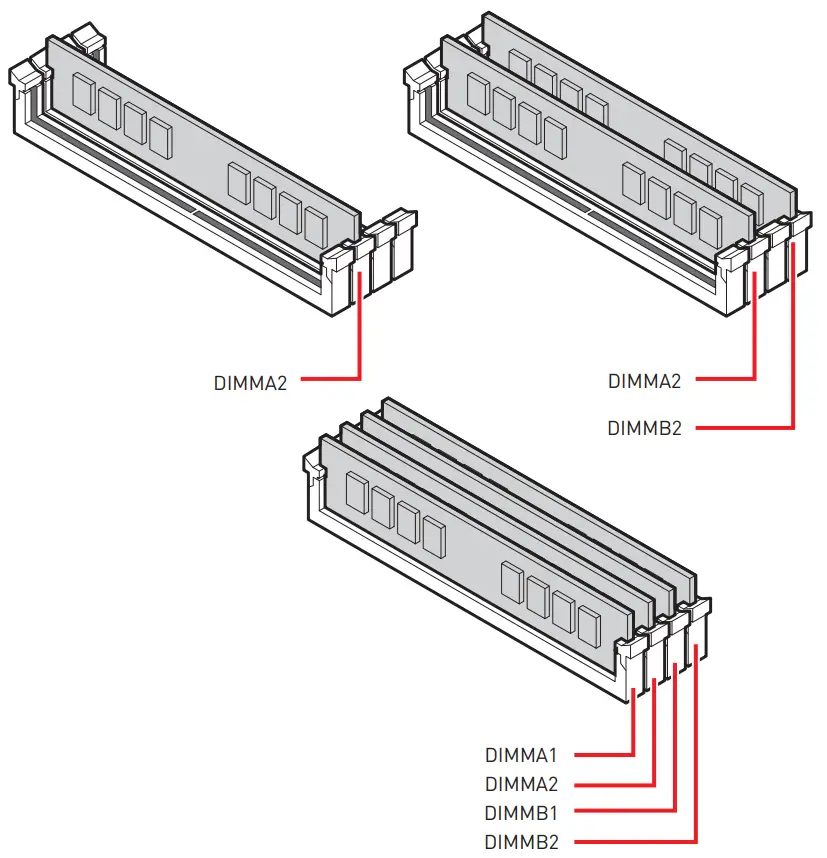 DIMMA2

DIMMA2
DIMMB2

DIMMA1
DIMMA2
DIMMB1
DIMMB2