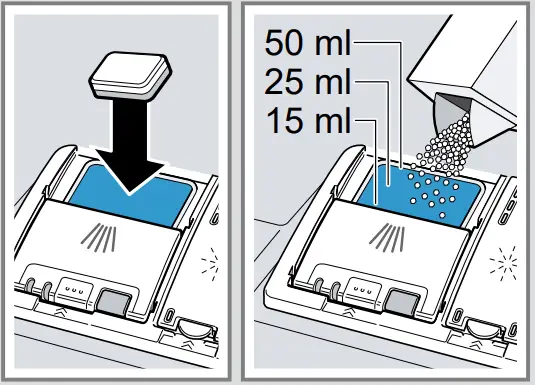 50 ml
25 ml
15 ml