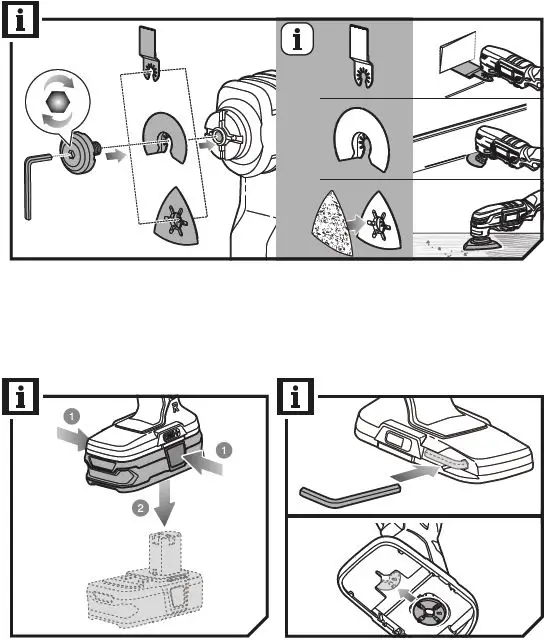 i

i

i

1

1

2

i