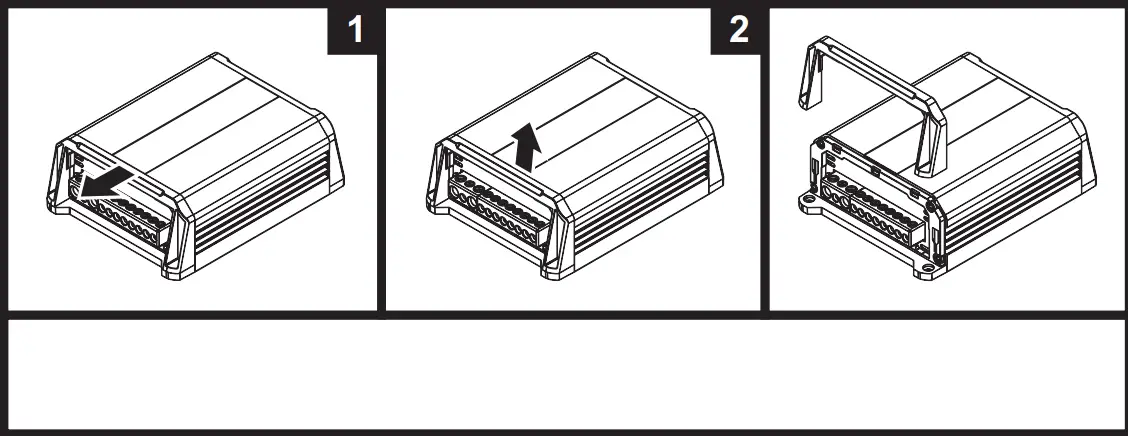 1

2