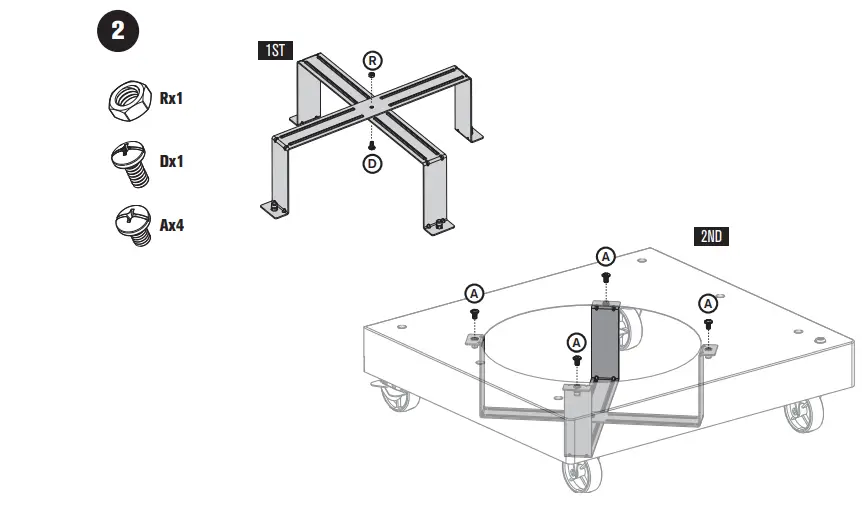 2

Rx1

Dx1

Ax4

1ST

R

D

2ND

A

A

A

A