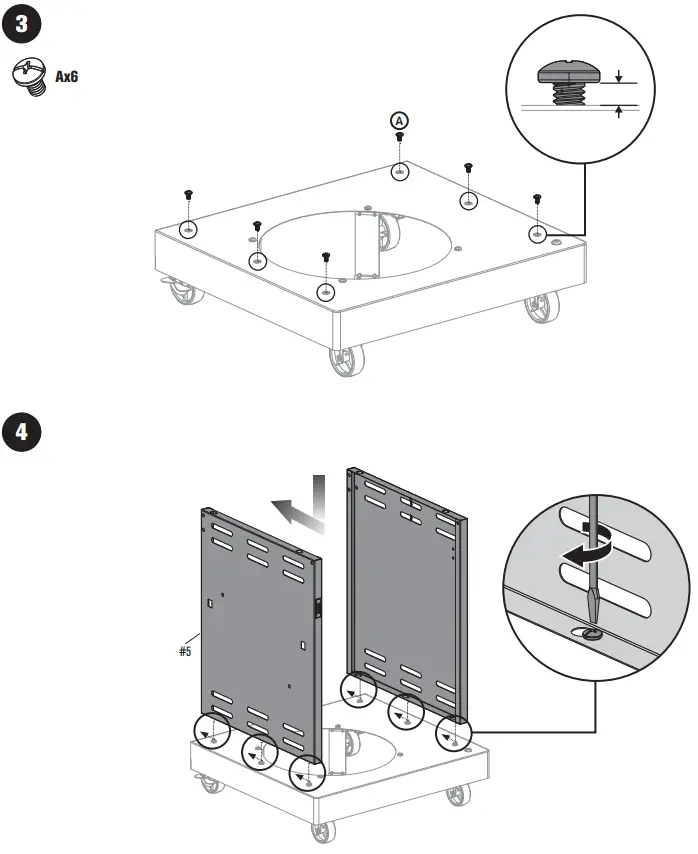 3

Ax6

A

4

#5