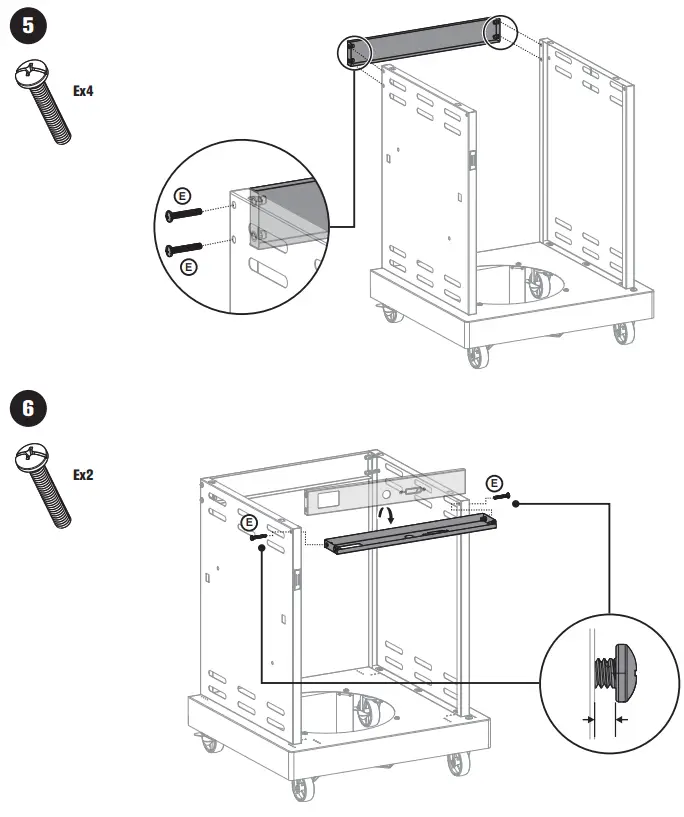 5

Ex4

E

E

6

Ex2

E

E