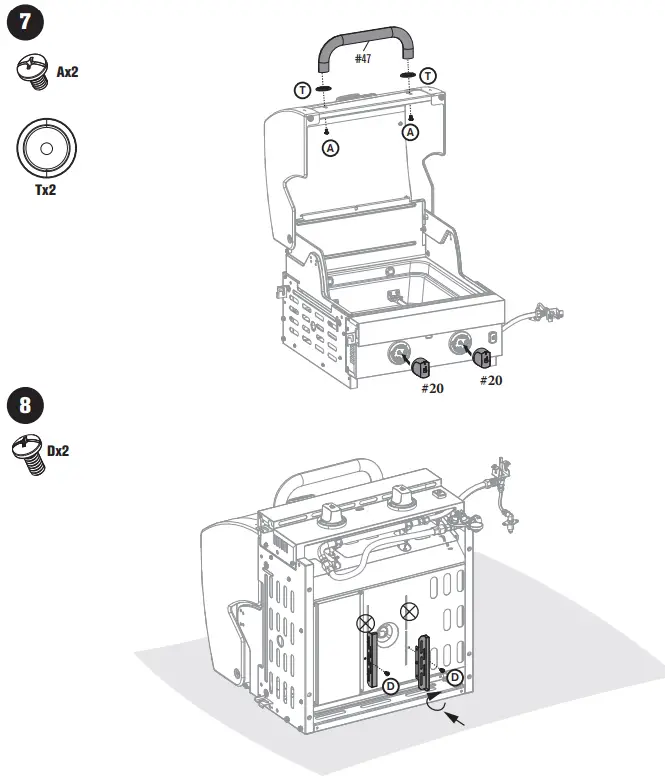 7

Ax2

Tx2

#47

T

T

A

A

#20

#20

8

Dx2

D

D