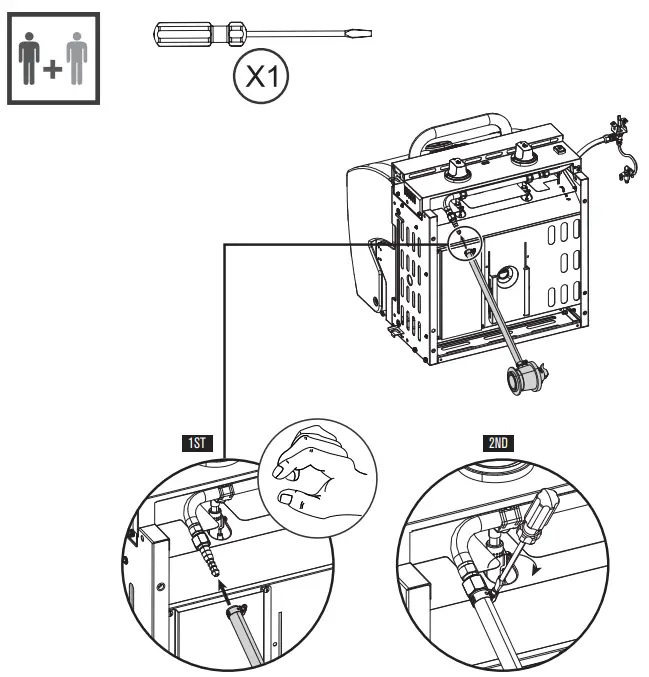 X1

1ST

2ND