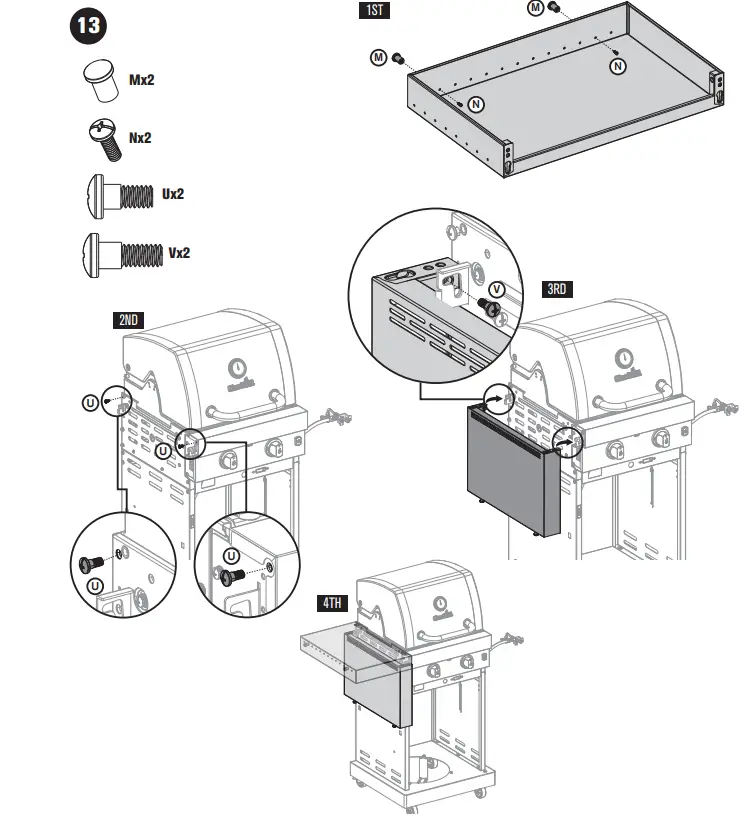 13

Mx2

Nx2

Ux2

Vx2

1ST

M

M

N

N

2ND

U

U

U

U

3RD

V

4TH