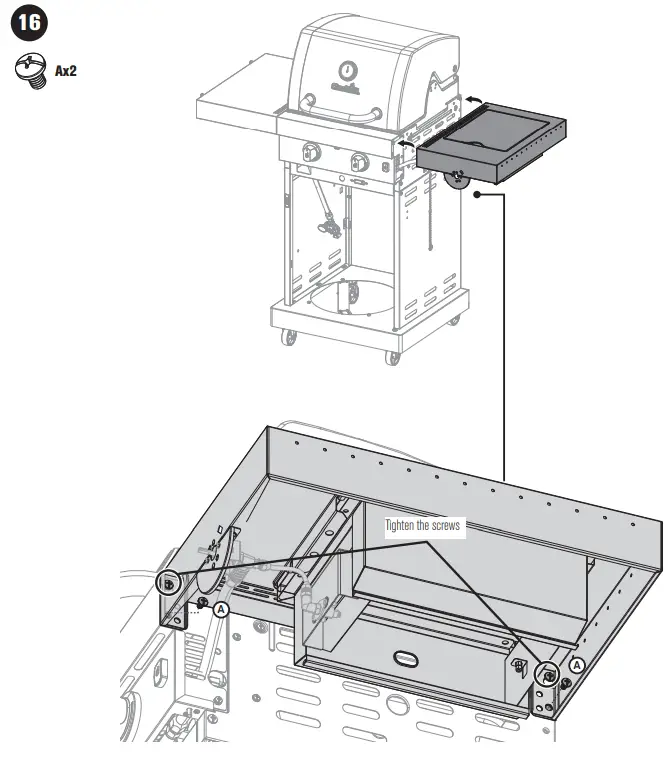 16

Ax2

Tighten the screws

A

A