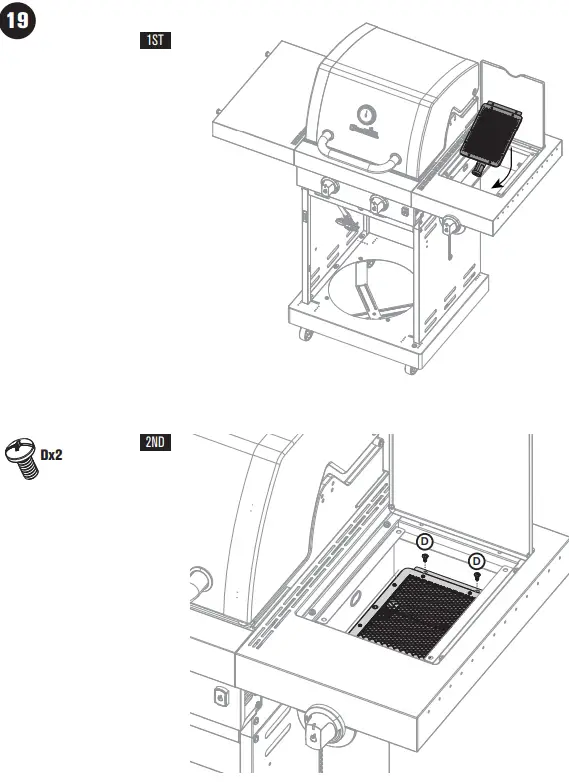 19

1ST

Dx2

2ND

D

D