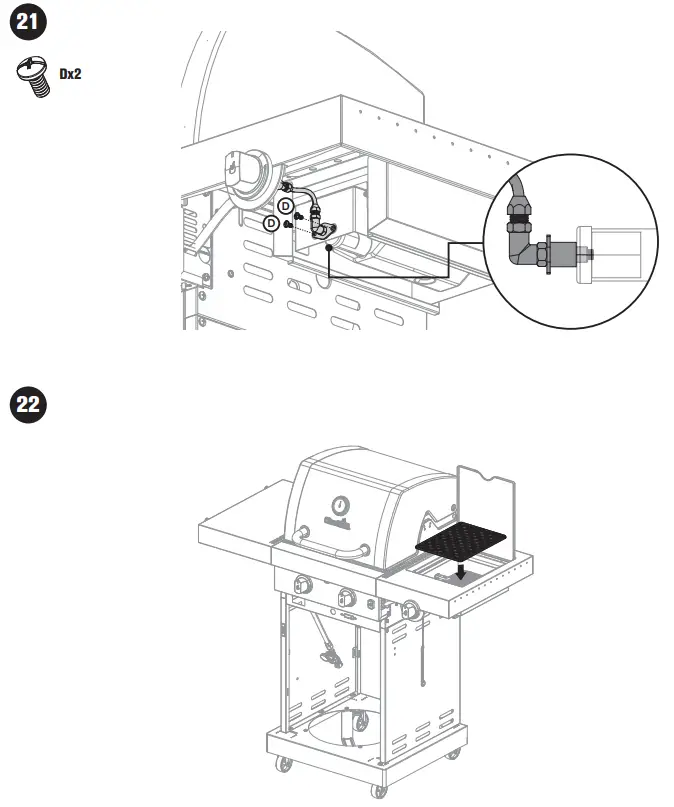 21

Dx2

D

D

22