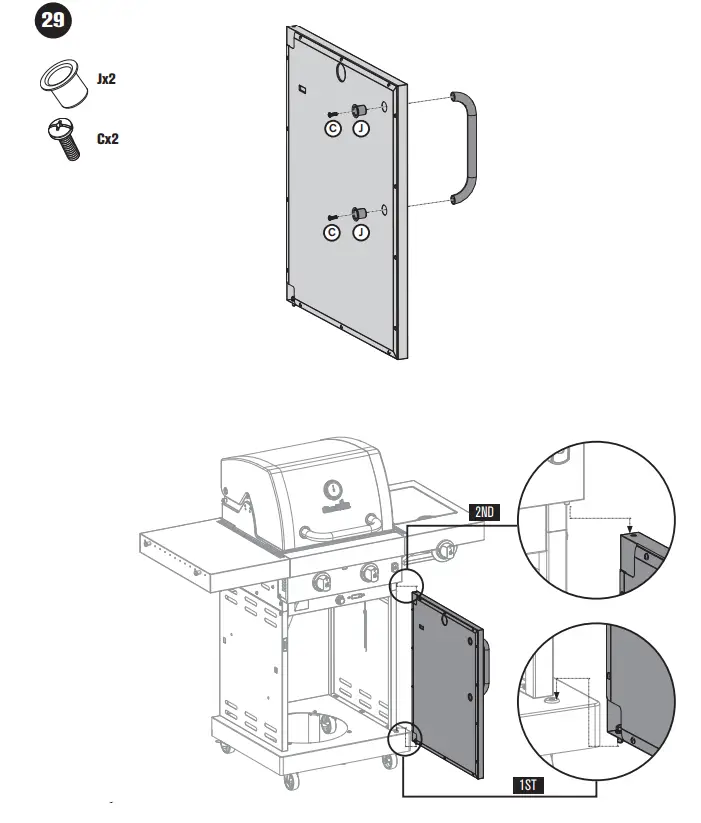 29

Jx2

Cx2

C J

C J

2ND

1ST