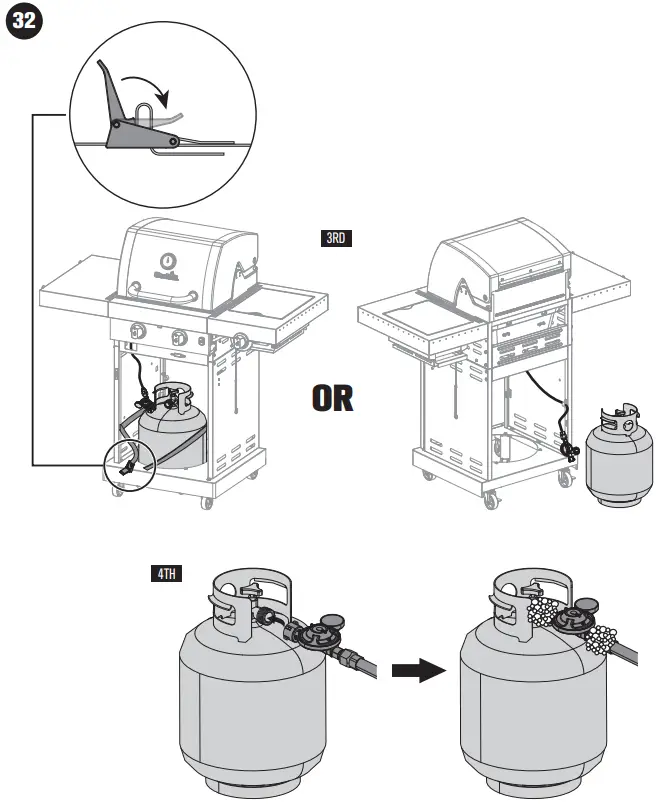 32

3RD

OR

4TH