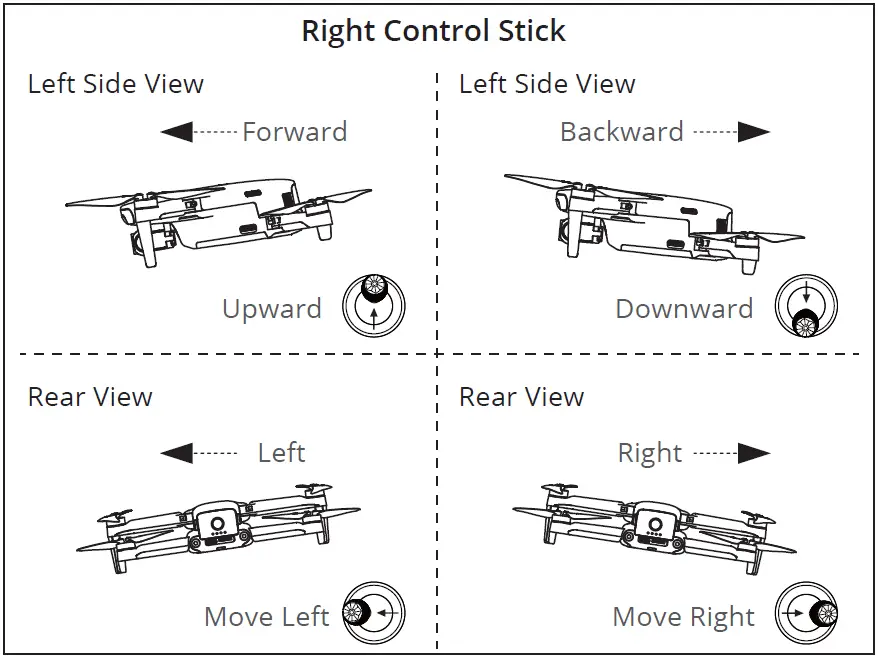 Right Control Stick

Left Side View

Forward

Upward

Left Side View

Backward

Downward

Rear View

Left

Move Left

Rear View

Right

Move Right