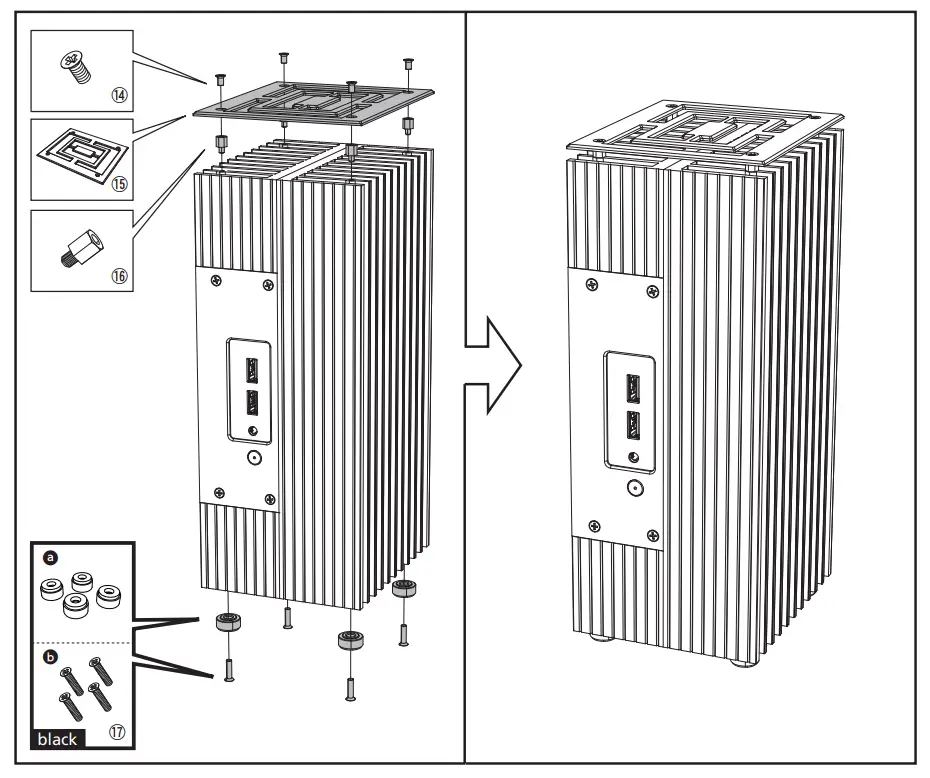 ⑭
⑮
⑯
a
b
black
⑰