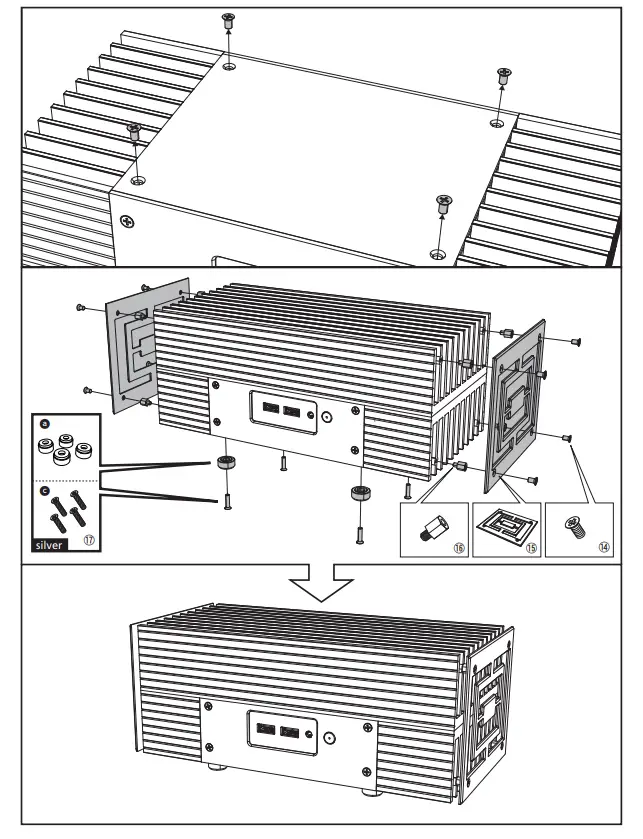 a
c
silver ⑰
⑯
⑮
⑭