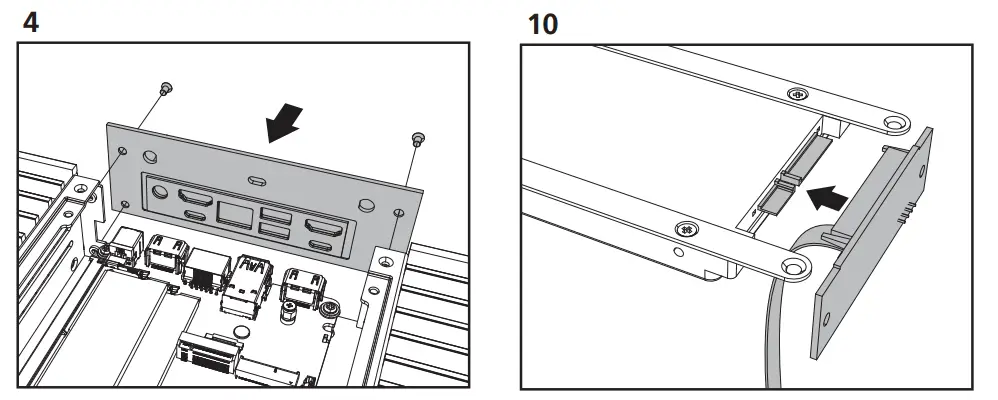 4

10