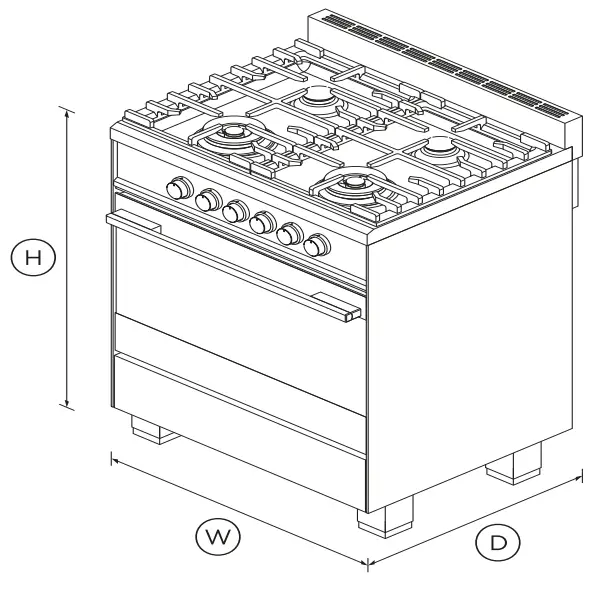 H

W

D