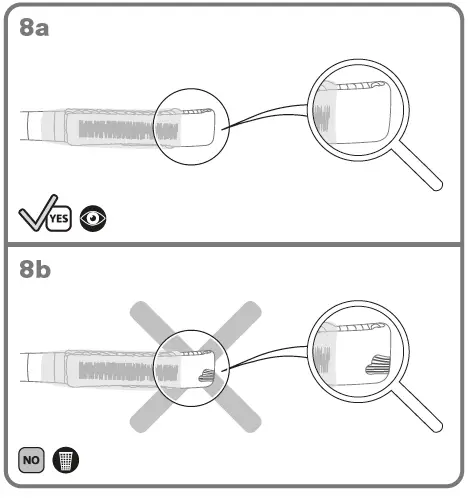 8a

YES

8b

NO