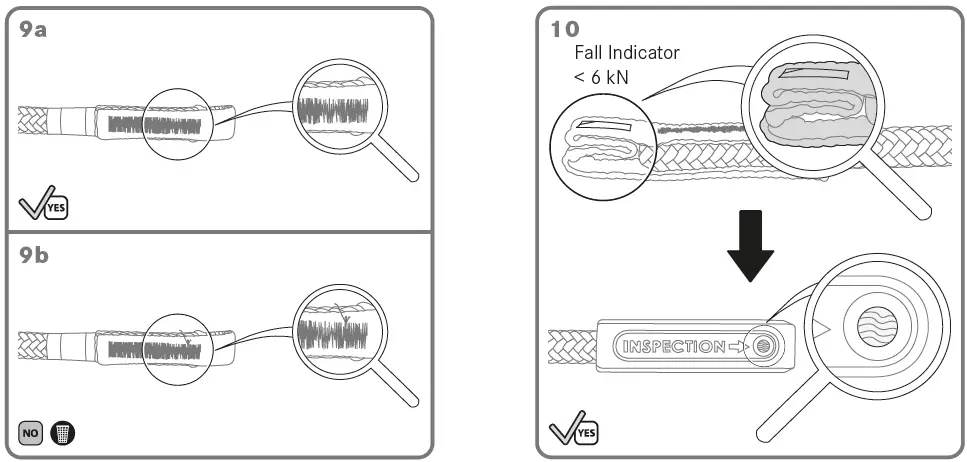 9a

YES

9b

NO

10

Fall Indicator
< 6 kN

INSPECTION

YES