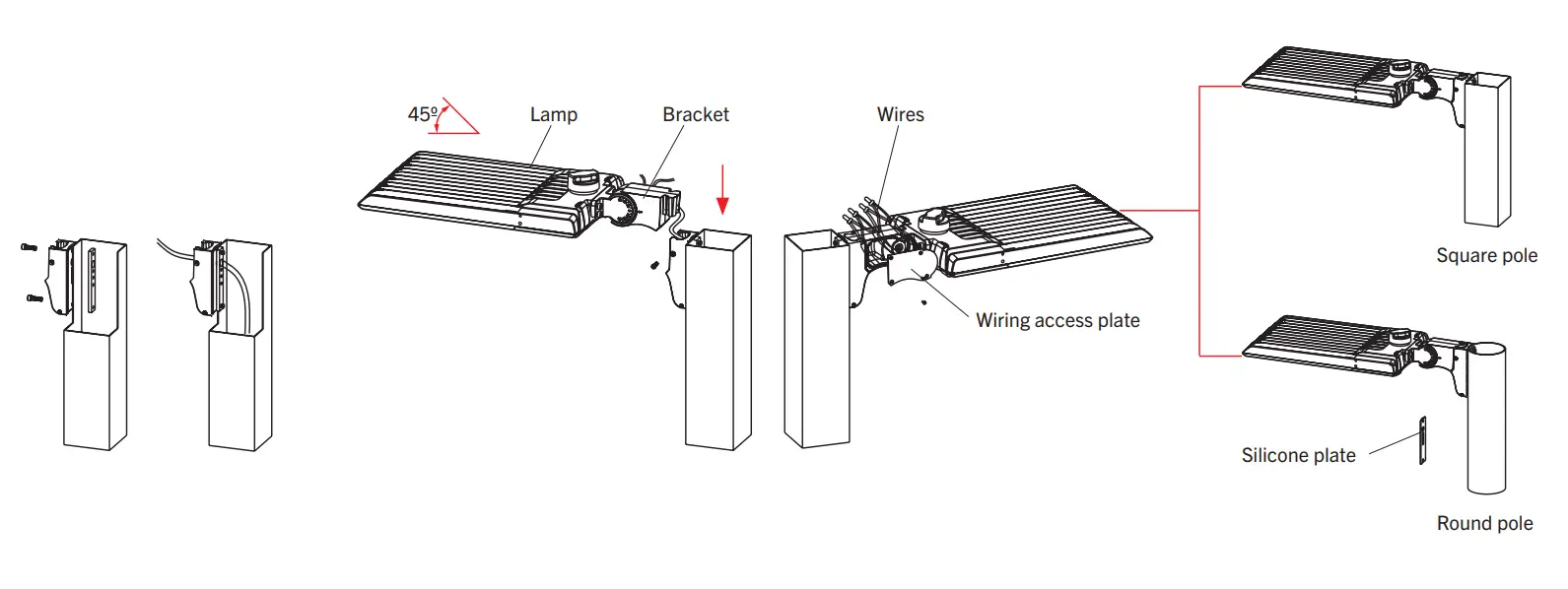 45º

Lamp

Bracket

Wires

Wiring access plate

Square pole

Silicone plate

Round pole