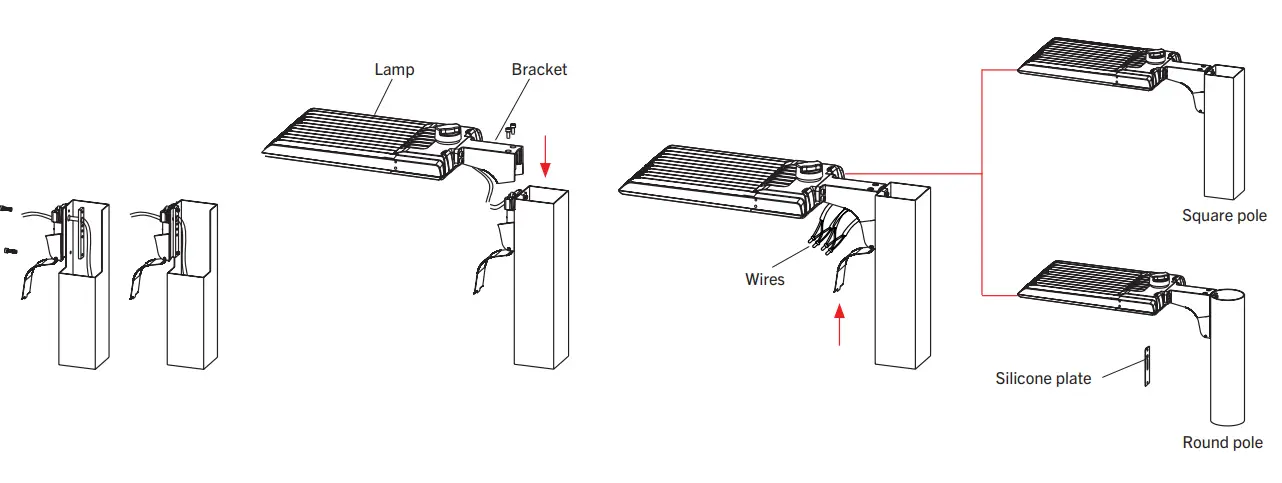 Lamp
Bracket
Wires
Square pole
Silicone plate
Round pole