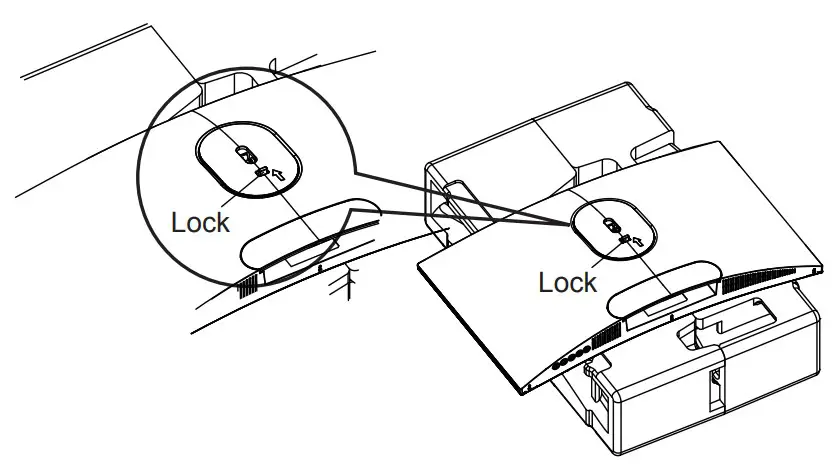 Lock

Lock